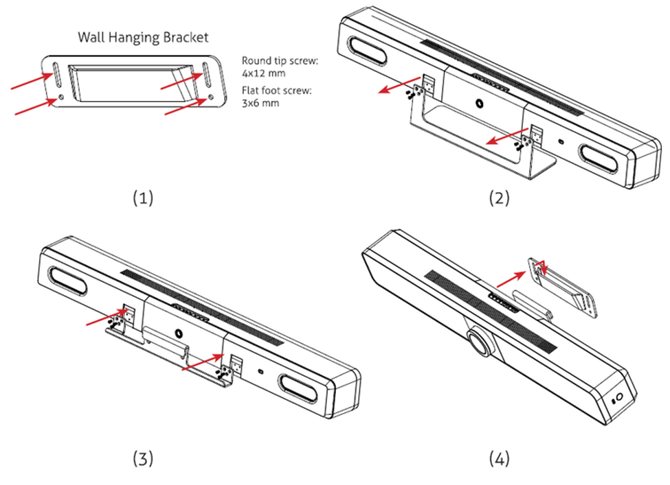 Wall Hanging Bracket

Round tip screw:
4x12 mm

Flat foot screw:
3x6 mm

(1)

(2)

(3)

(4)